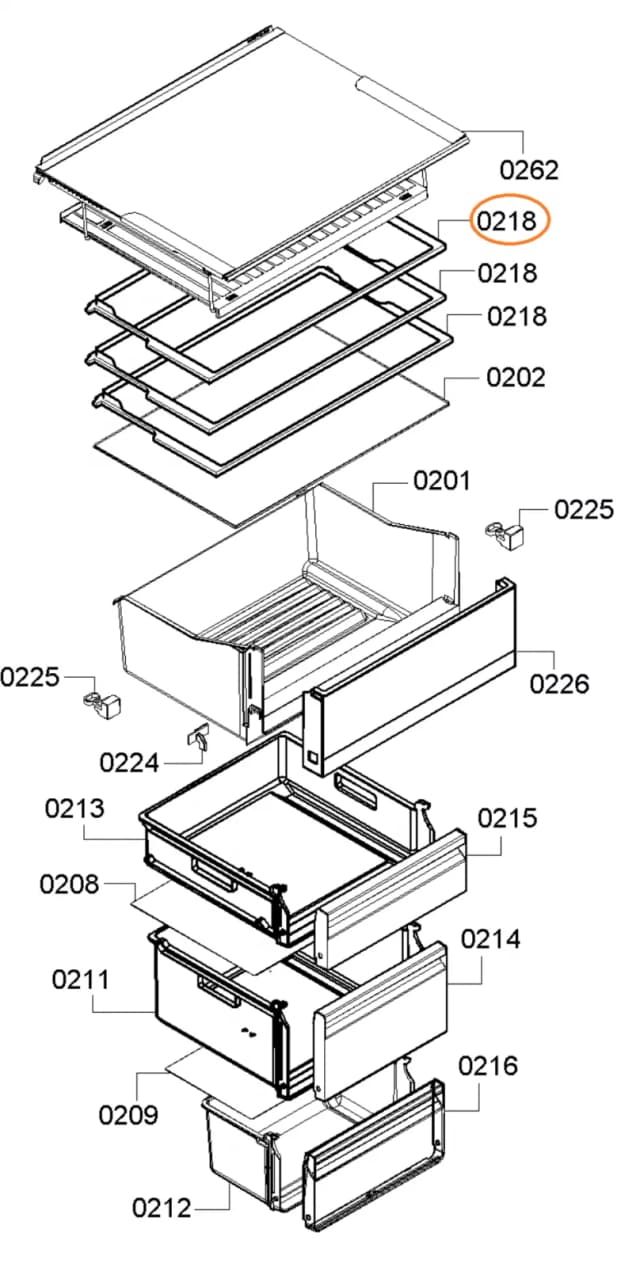 0262
0218
0218
0218
0202
0201
0225
0225
0226
0224
0213
0215
0208
0214
0211
0216
0209
0212