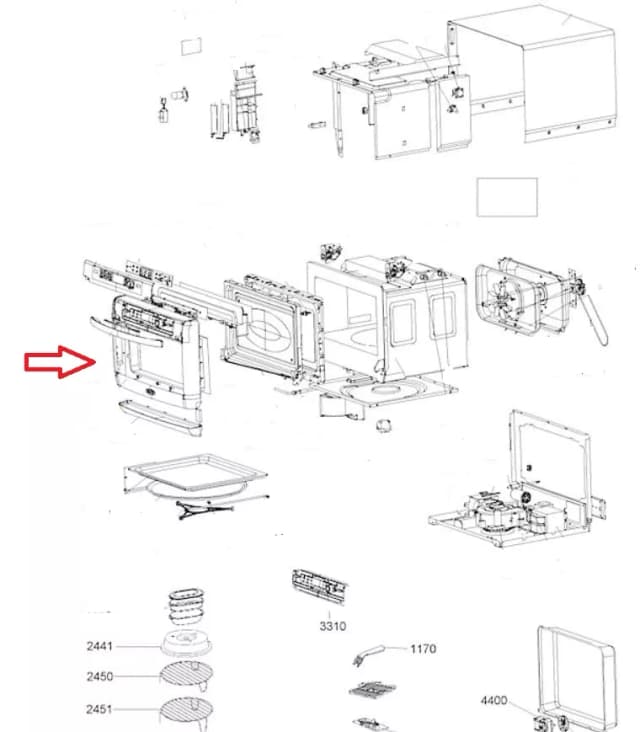 3310
2441
1170
2450
2451
4400