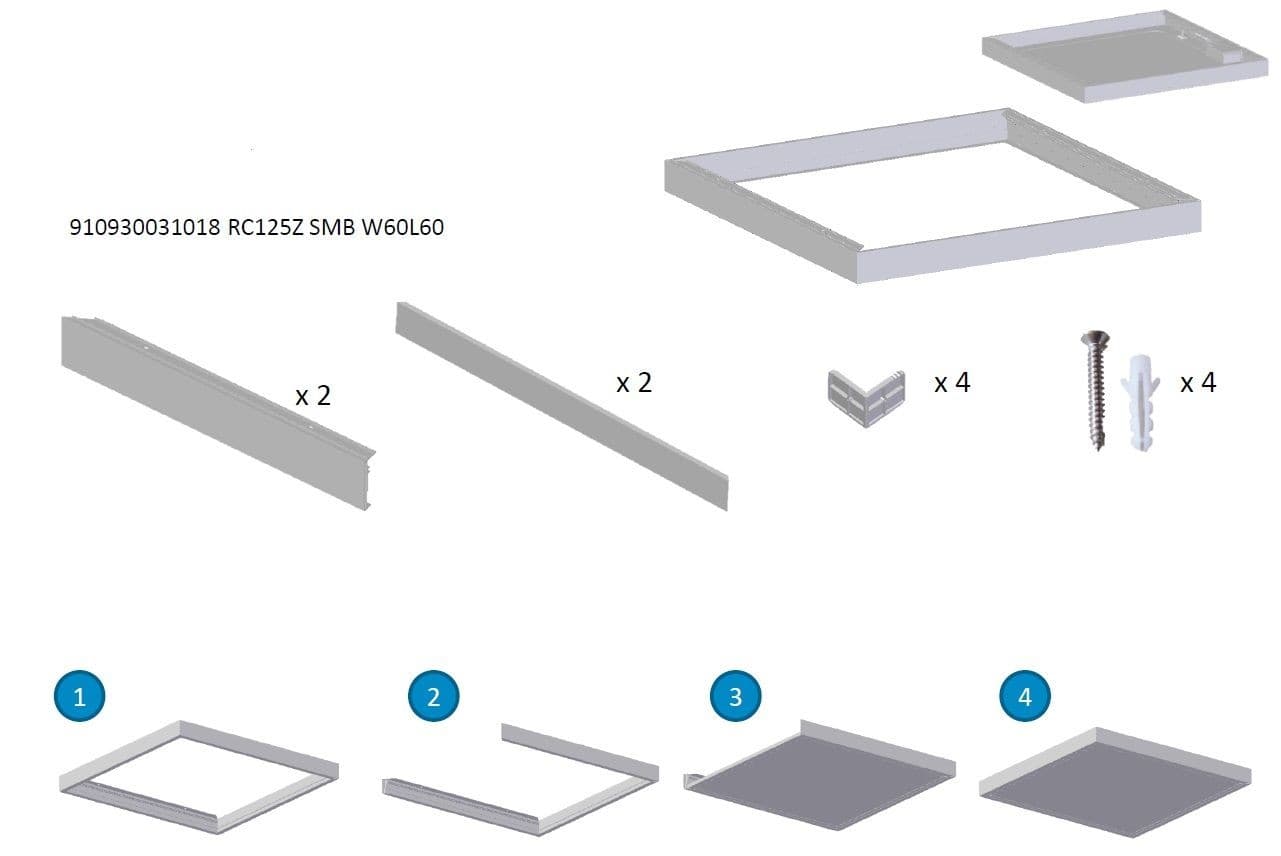 910930031018 RC125Z SMB W60L60

x 2

x 2

x 4

x 4

1

2

3

4