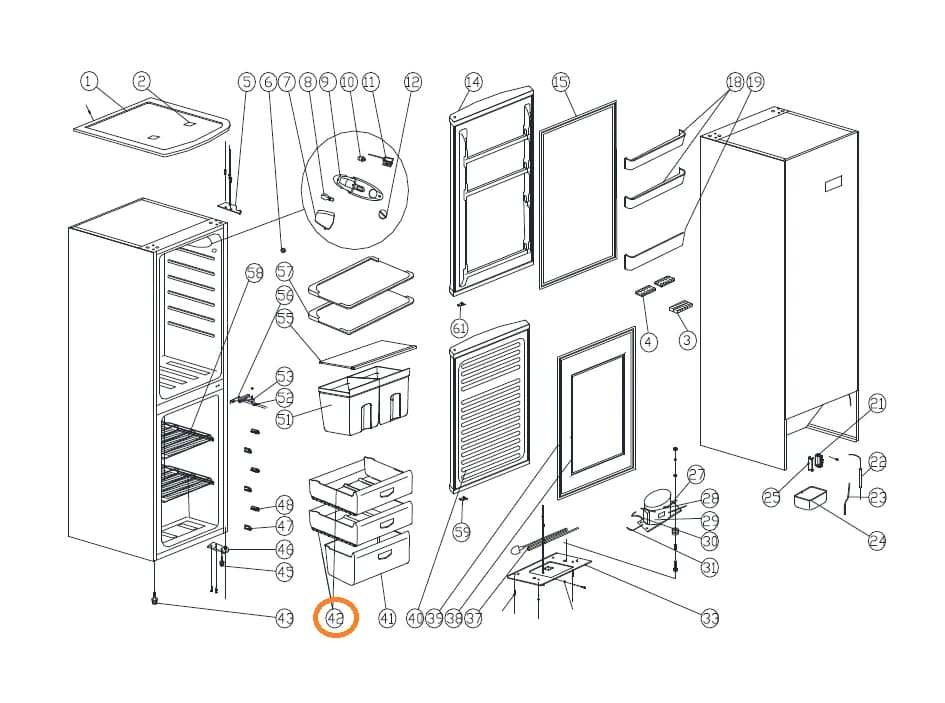 1
2
5
6
7
8
9
10
11
12
14
15
18
19
58
57
56
55
53
52
51
61
4
3
21
22
23
24
25
27
28
29
30
31
33
48
47
46
45
43
42
41
40
39
38
37
59